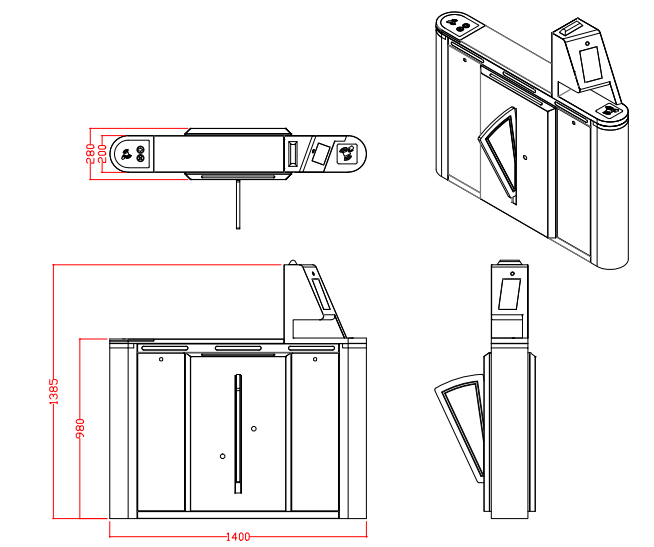 280
200
1385
980
1400